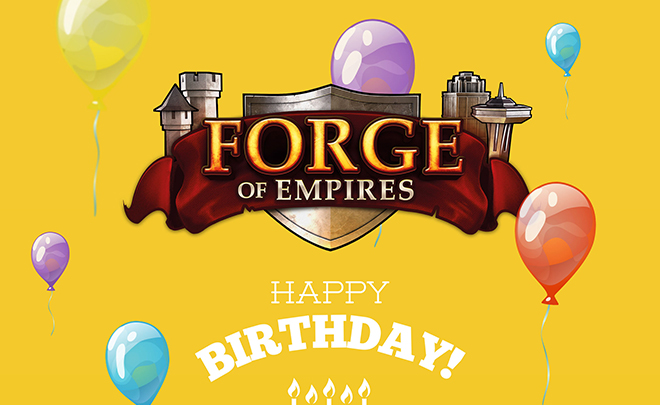 FORGE
OF EMPIRES

HAPPY
BIRTHDAY!